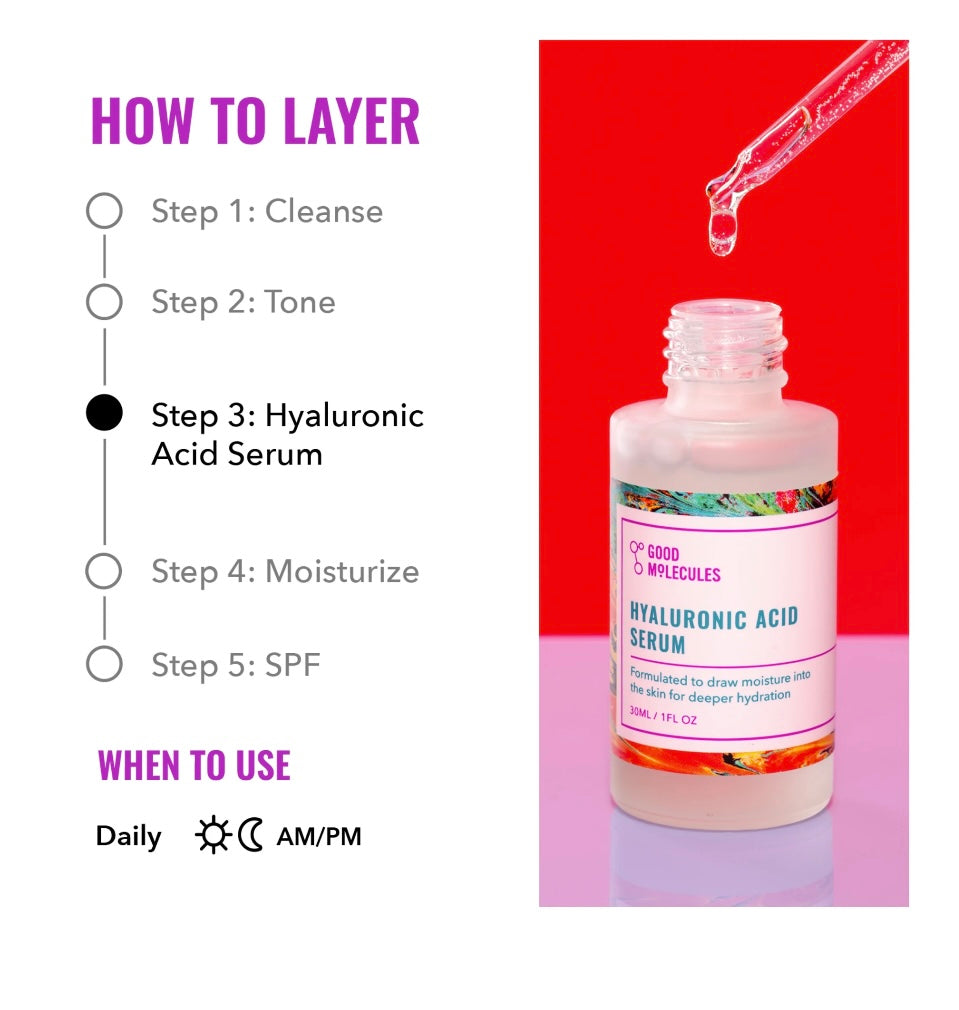 HOW TO LAYER

Step 1: Cleanse

Step 2: Tone

Step 3: Hyaluronic Acid Serum

Step 4: Moisturize

Step 5: SPF

WHEN TO USE

Daily AM/PM

GOOD MOLECULES

HYALURONIC ACID SERUM

Formulated to draw moisture into the skin for deeper hydration

30ML / 1FL OZ