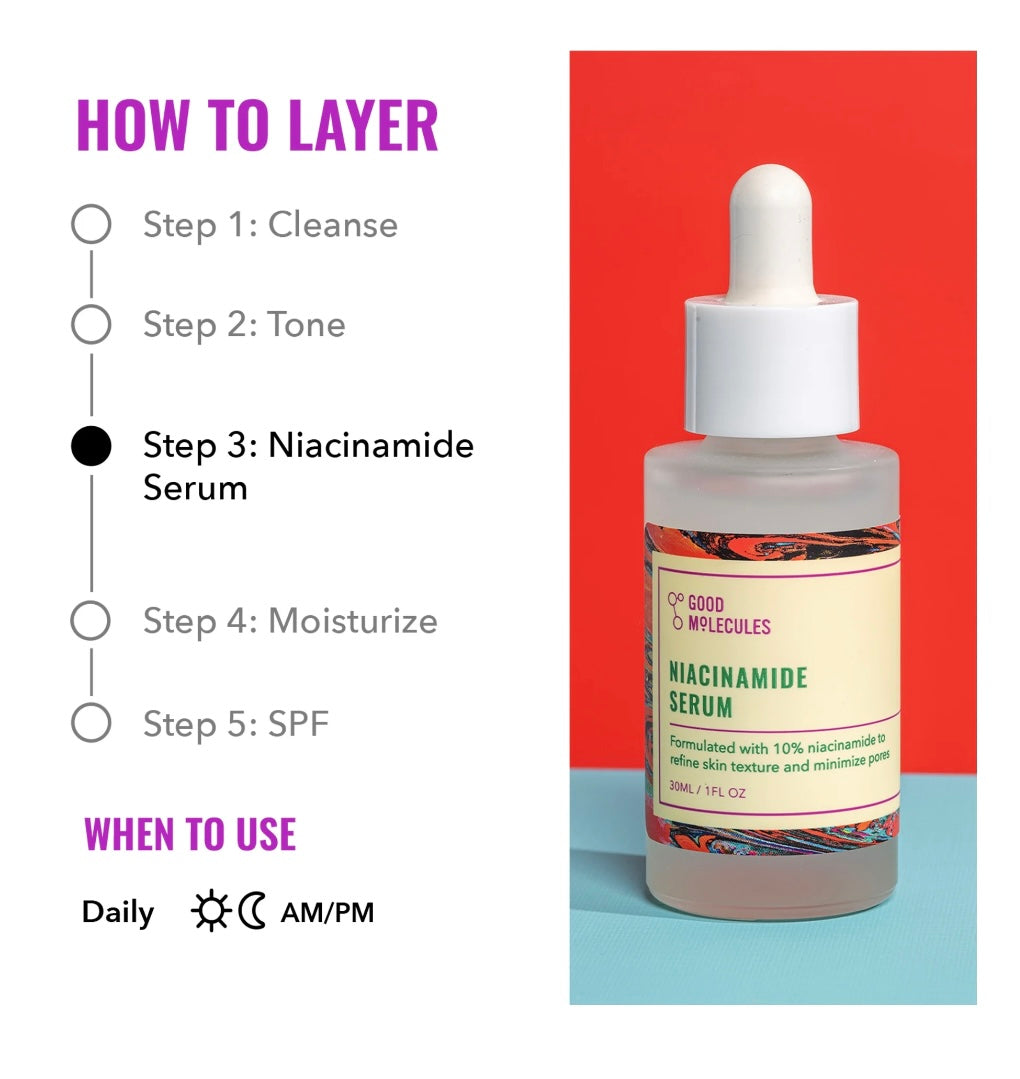 HOW TO LAYER

Step 1: Cleanse

Step 2: Tone

Step 3: Niacinamide Serum

Step 4: Moisturize

Step 5: SPF

WHEN TO USE

Daily AM/PM

GOOD MOLECULES

NIACINAMIDE SERUM

Formulated with 10% niacinamide to refine skin texture and minimize pores

30ML / 1FL OZ